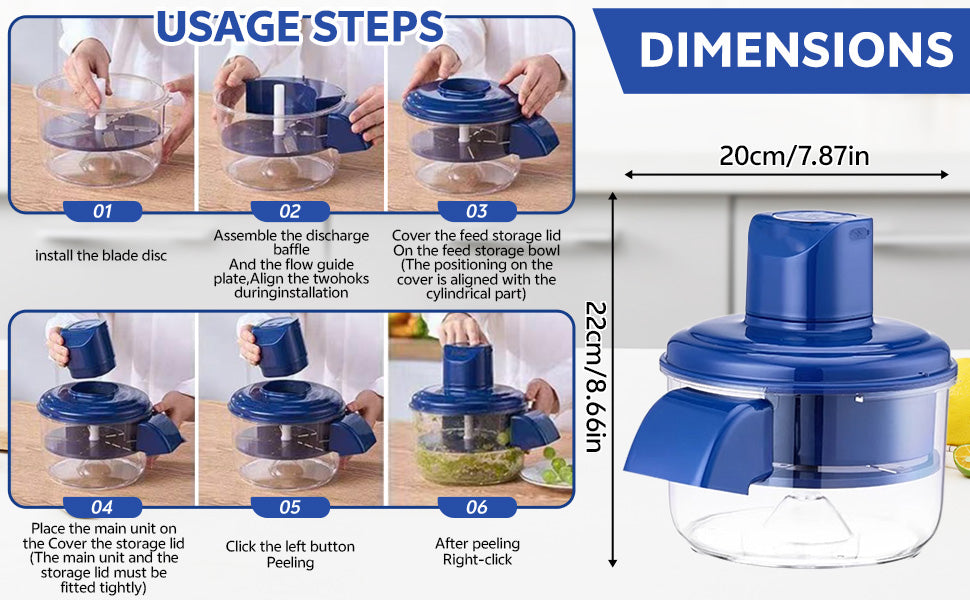 USAGE STEPS

01
install the blade disc

02
Assemble the discharge baffle
And the flow guide plate,Align the twohoks duringinstallation

03
Cover the feed storage lid On the feed storage bowl (The positioning on the cover is aligned with the cylindrical part)

04
Place the main unit on the Cover the storage lid (The main unit and the storage lid must be fitted tightly)

05
Click the left button Peeling

06
After peeling Right-click

DIMENSIONS

20cm/7.87in

22cm/8.66in